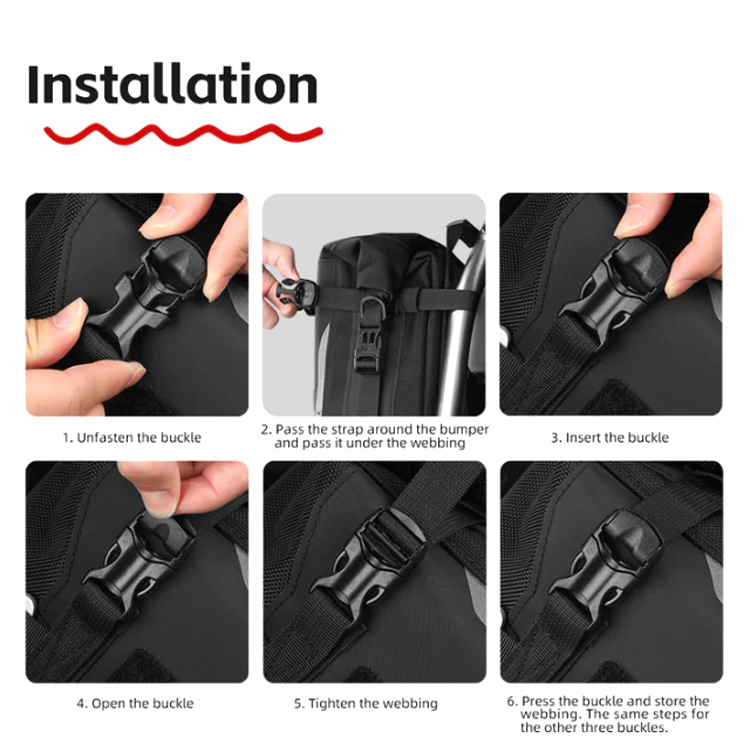 Installation

1. Unfasten the buckle

2. Pass the strap around the bumper and pass it under the webbing

3. Insert the buckle

4. Open the buckle

5. Tighten the webbing

6. Press the buckle and store the webbing. The same steps for the other three buckles.